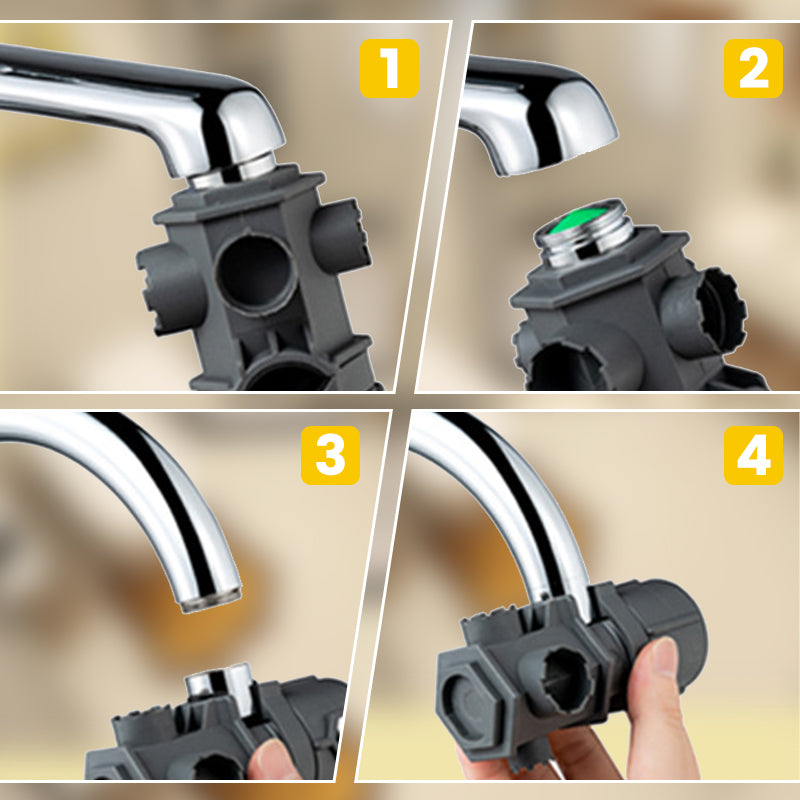 1

2

3

4